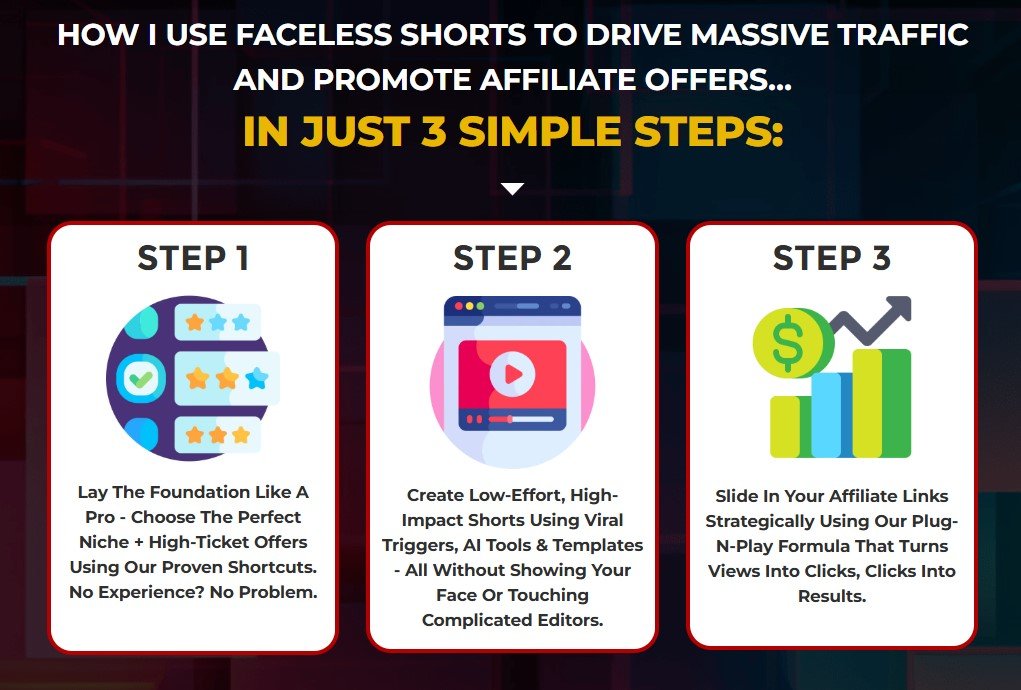 HOW I USE FACELESS SHORTS TO DRIVE MASSIVE TRAFFIC AND PROMOTE AFFILIATE OFFERS...

IN JUST 3 SIMPLE STEPS:

STEP 1

Lay The Foundation Like A Pro - Choose The Perfect Niche + High-Ticket Offers Using Our Proven Shortcuts. No Experience? No Problem.

STEP 2

Create Low-Effort, High-Impact Shorts Using Viral Triggers, AI Tools & Templates - All Without Showing Your Face Or Touching Complicated Editors.

STEP 3

$

Slide In Your Affiliate Links Strategically Using Our Plug-N-Play Formula That Turns Views Into Clicks, Clicks Into Results.