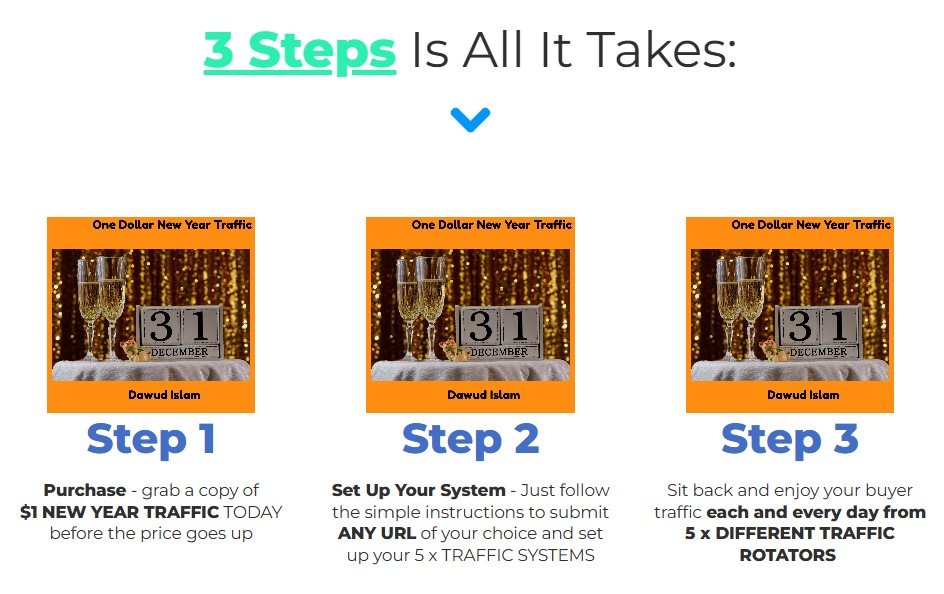 3 Steps Is All It Takes:

One Dollar New Year Traffic

31 DECEMBER

Dawud Islam

Step 1

Purchase - grab a copy of $1 NEW YEAR TRAFFIC TODAY before the price goes up

One Dollar New Year Traffic

31 DECEMBER

Dawud Islam

Step 2

Set Up Your System - Just follow the simple instructions to submit ANY URL of your choice and set up your 5 x TRAFFIC SYSTEMS

One Dollar New Year Traffic

31 DECEMBER

Dawud Islam

Step 3

Sit back and enjoy your buyer traffic each and every day from 5 x DIFFERENT TRAFFIC ROTATORS