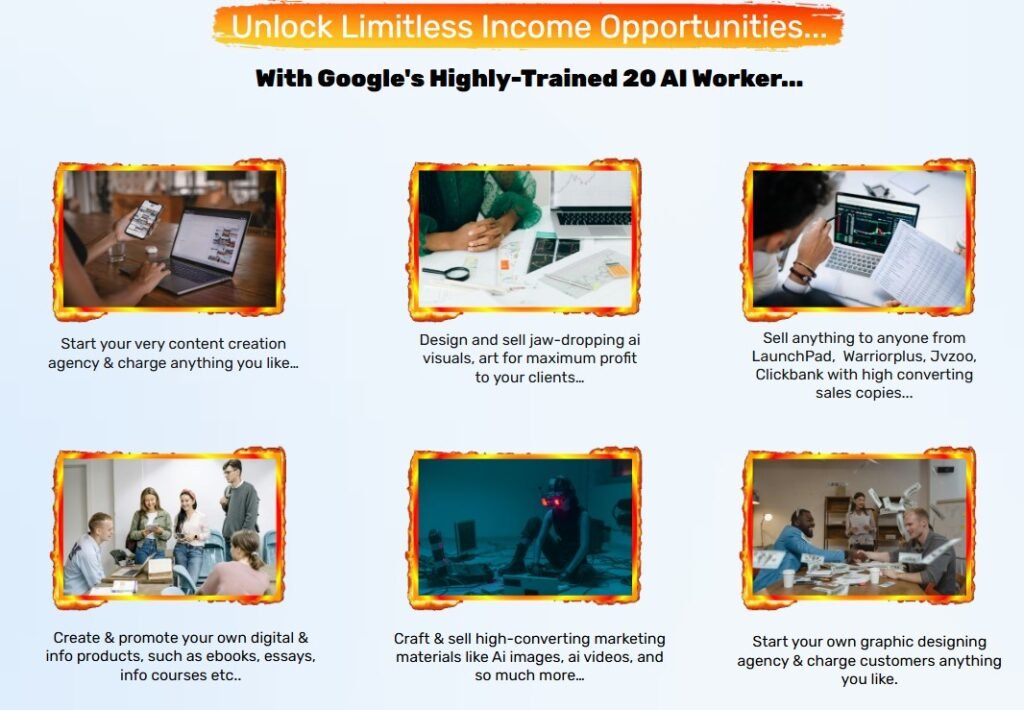 Unlock Limitless Income Opportunities...

With Google's Highly-Trained 20 AI Worker...

Start your very content creation agency & charge anything you like...

Design and sell jaw-dropping ai visuals, art for maximum profit to your clients...

Sell anything to anyone from LaunchPad, Warriorplus, Jvzoo, Clickbank with high converting sales copies...

Create & promote your own digital & info products, such as ebooks, essays, info courses etc..

Craft & sell high-converting marketing materials like Ai images, ai videos, and so much more...

Start your own graphic designing agency & charge customers anything you like.